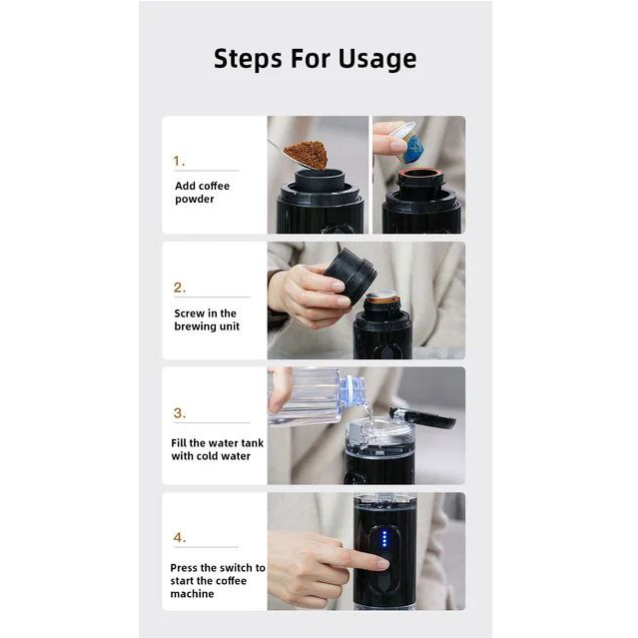 Steps For Usage

1.

Add coffee powder

2.

Screw in the brewing unit

3.

Fill the water tank with cold water

4.

Press the switch to start the coffee machine